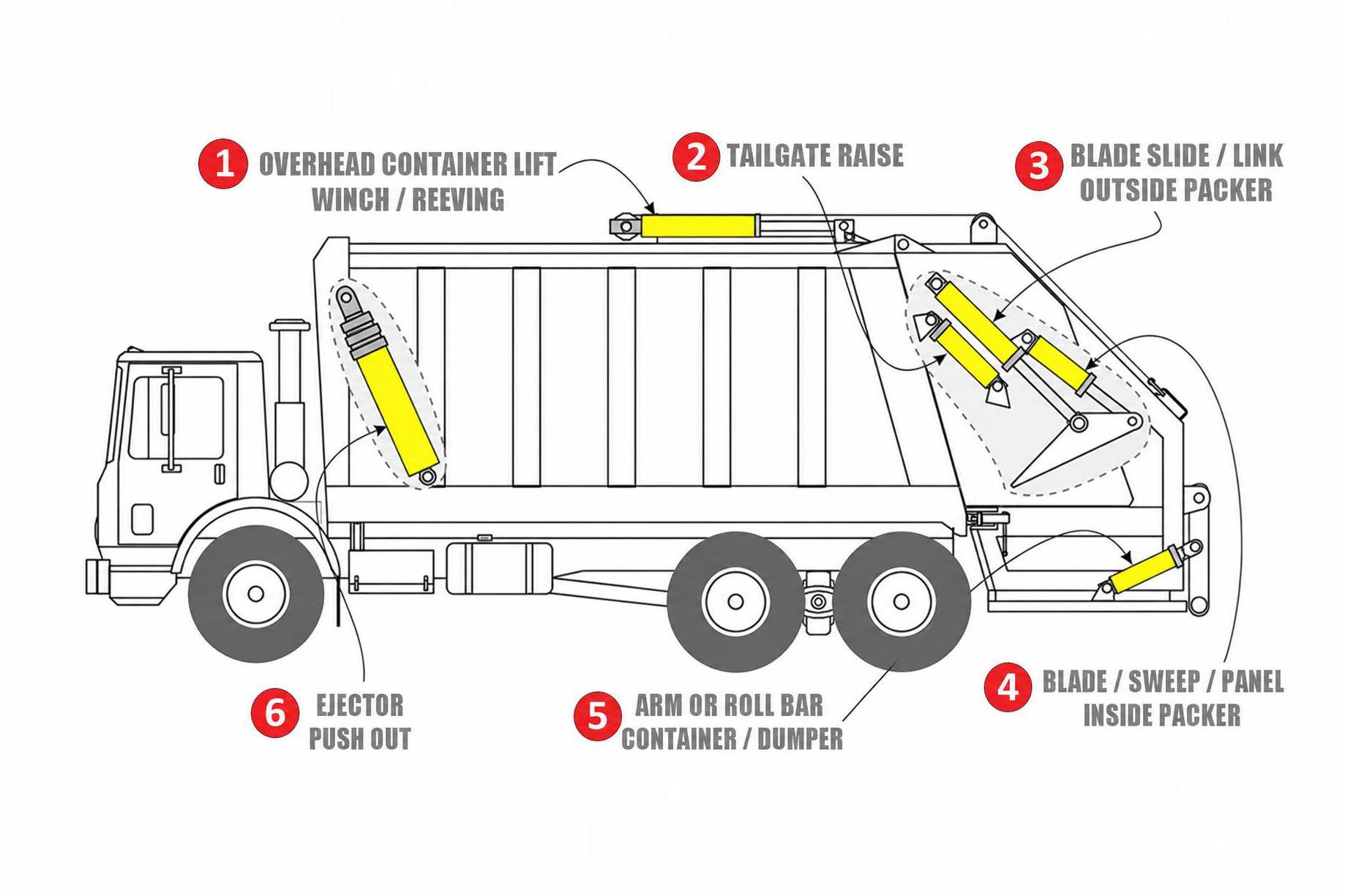 1 OVERHEAD CONTAINER LIFT WINCH / REEVING

2 TAILGATE RAISE

3 BLADE SLIDE / LINK OUTSIDE PACKER

6 EJECTOR PUSH OUT

5 ARM OR ROLL BAR CONTAINER / DUMPER

4 BLADE / SWEEP / PANEL INSIDE PACKER